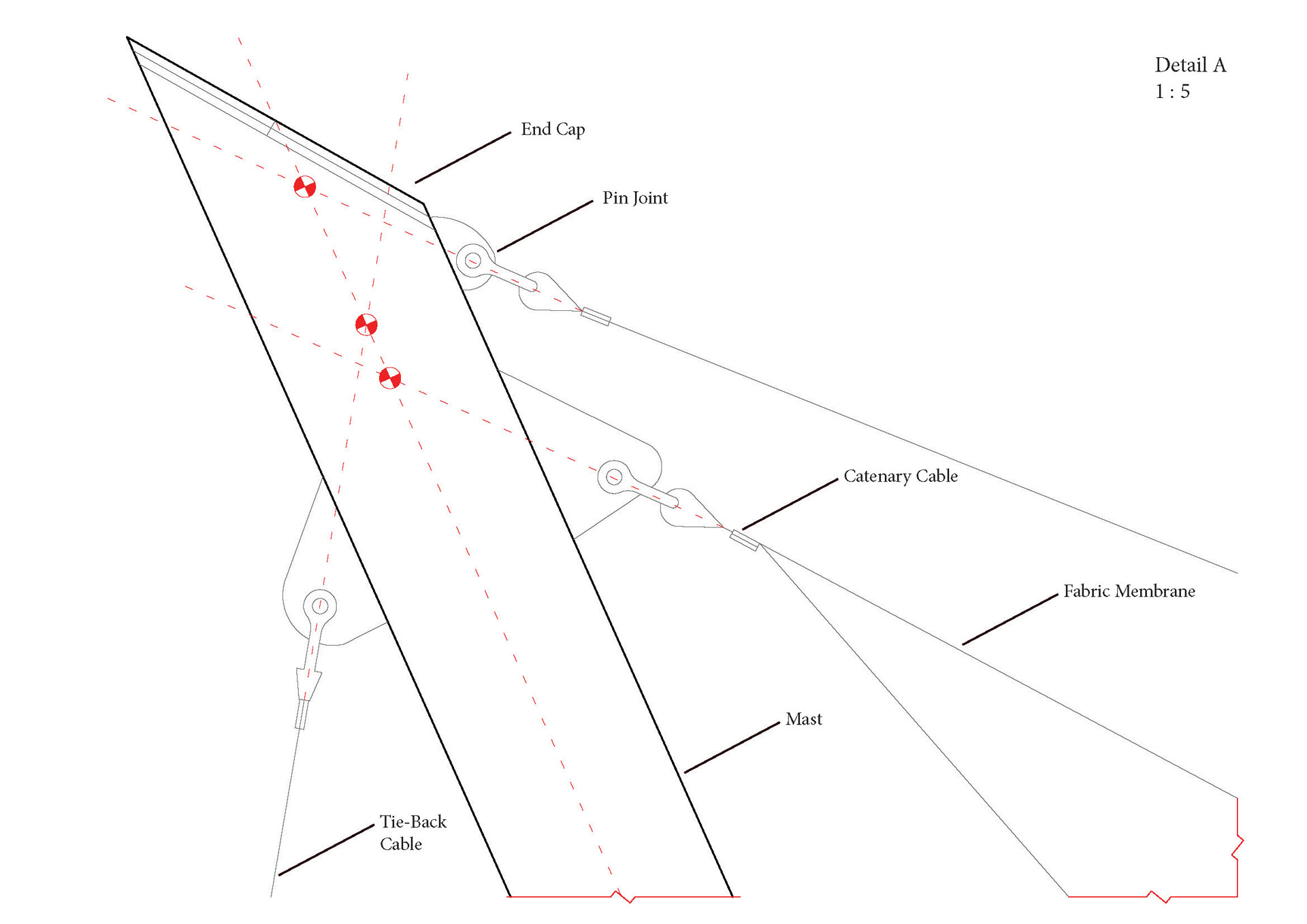 Detail A
1 : 5

End Cap

Pin Joint

Catenary Cable

Fabric Membrane

Mast

Tie-Back Cable