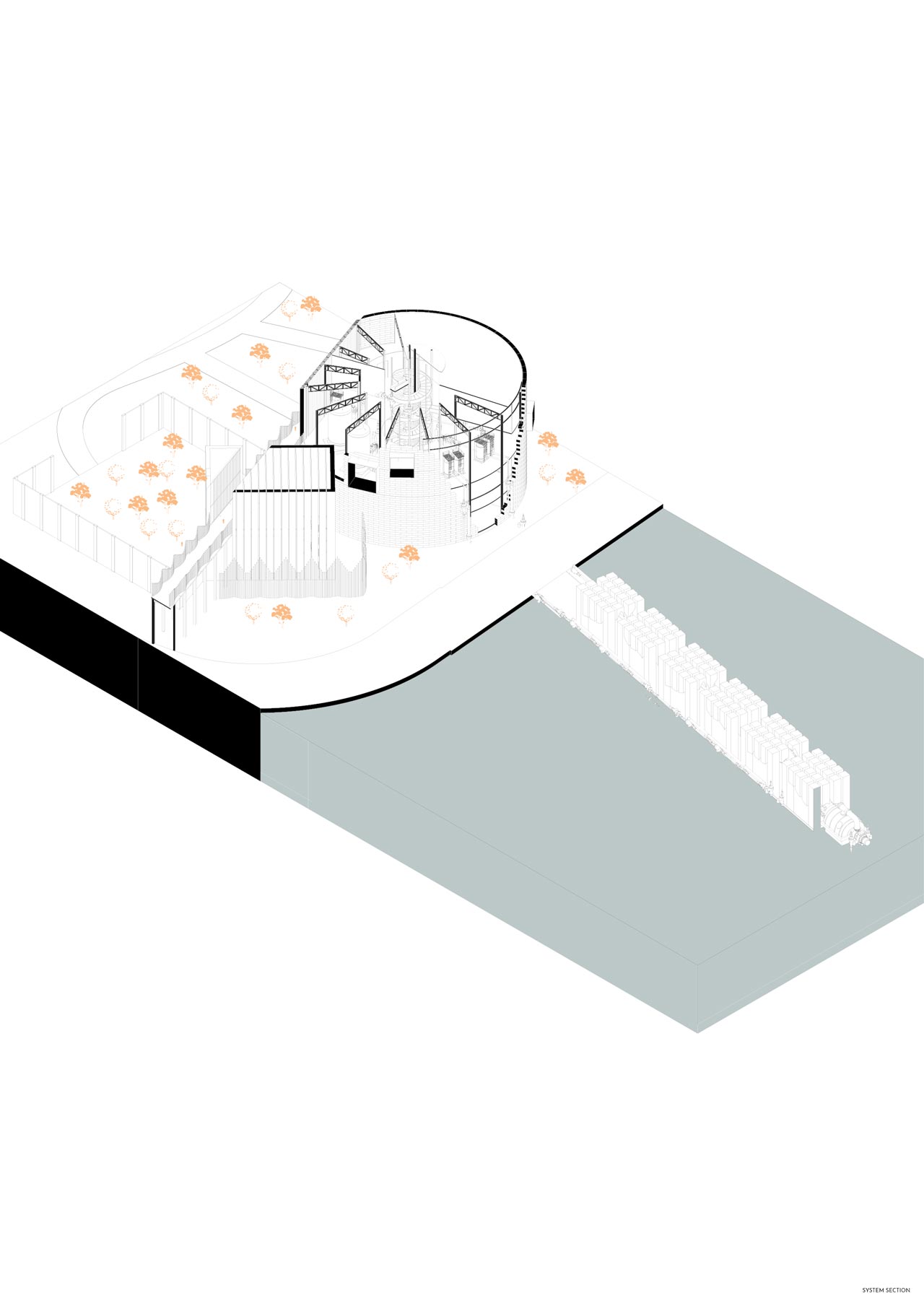 SYSTEM SECTION